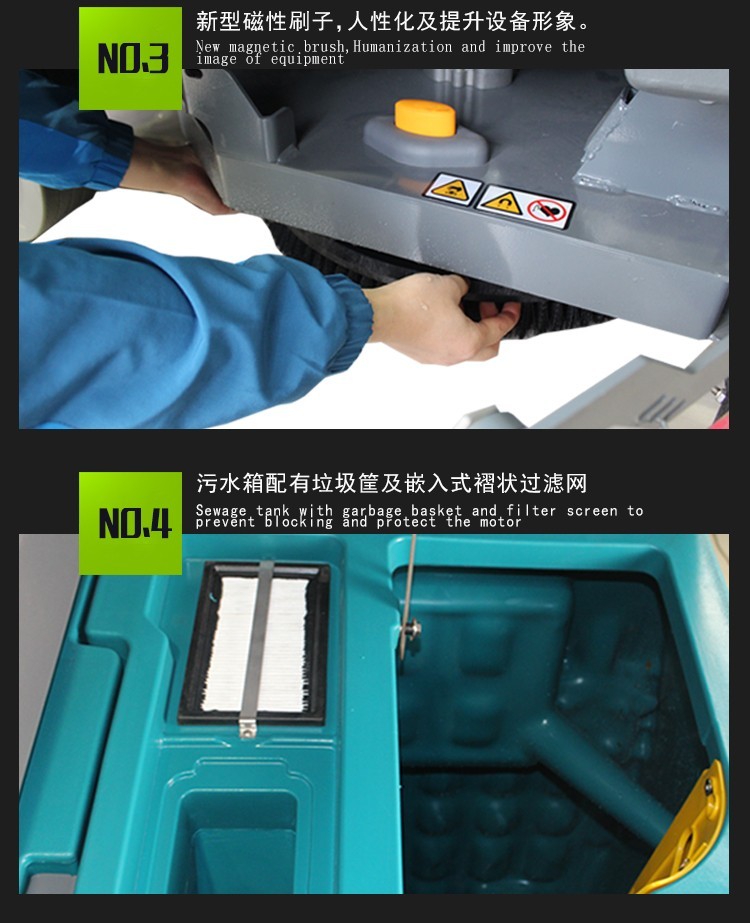 NO.3

新型磁性刷子，人性化及提升设备形象。

New magnetic brush,Humanization and improve the image of equipment

NO.4

污水箱配有垃圾筐及嵌入式褶状过滤网

Sewage tank with garbage basket and filter screen to prevent blocking and protect the motor